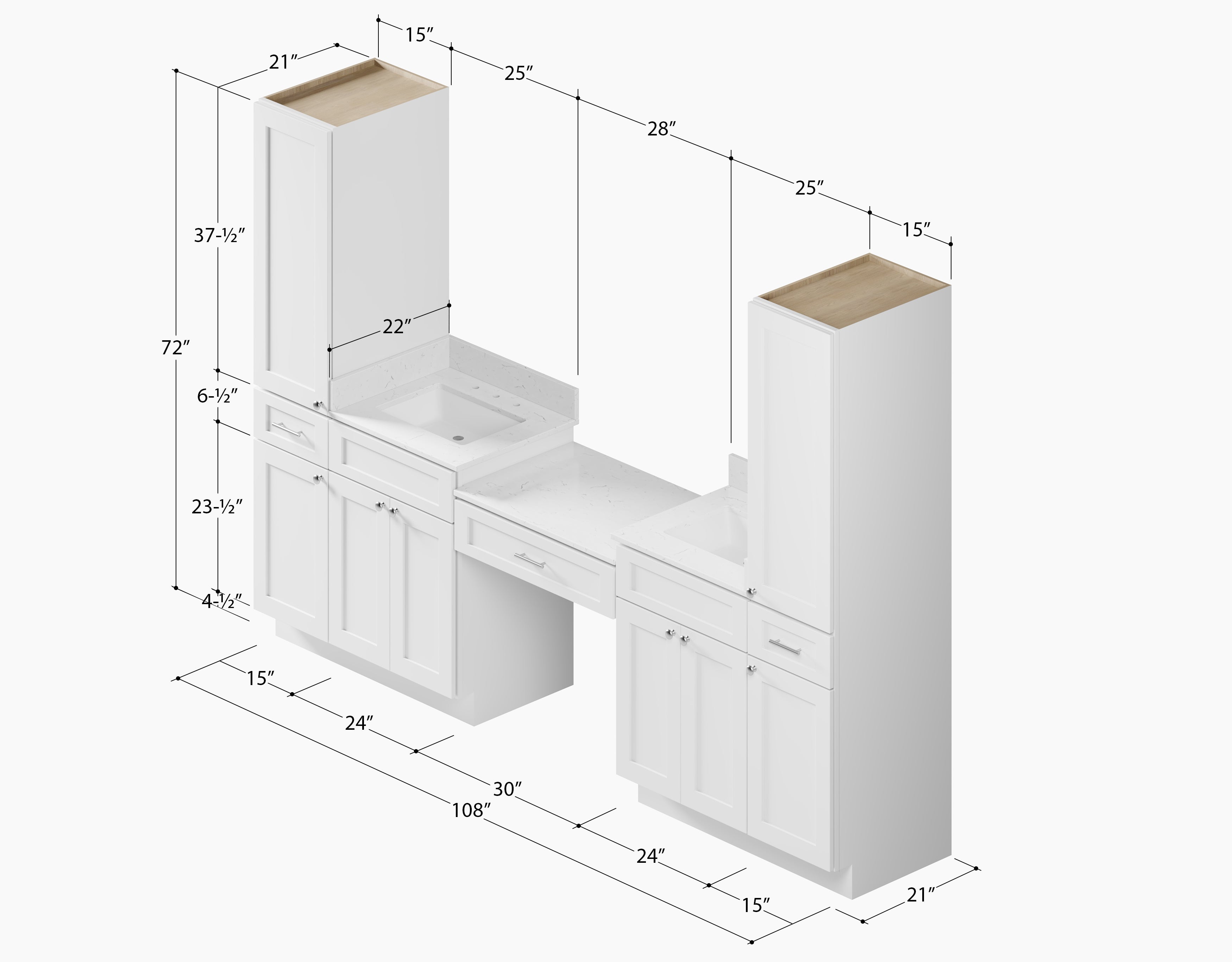 15″
21″
25″
28″
25″
15″
37-½″
72″
22″
6-½″
23-½″
4-½″
15″
24″
30″
108″
24″
15″
21″